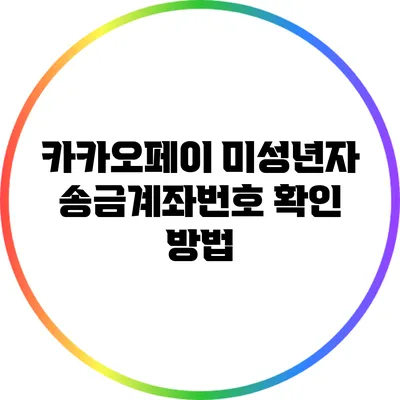 카카오페이 미성년자 송금계좌번호 확인 방법