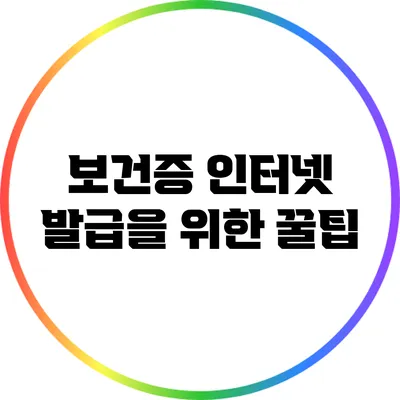 보건증 인터넷
발급을 위한 꿀팁