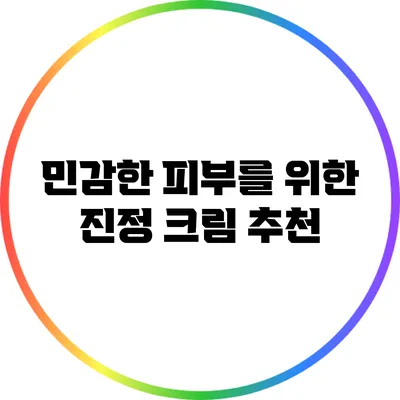 민감한 피부를 위한
진정 크림 추천