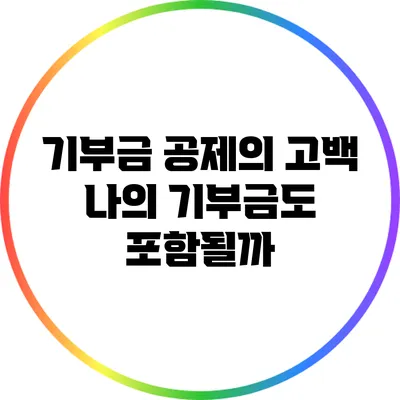 기부금 공제의 고백
나의 기부금도
포함될까