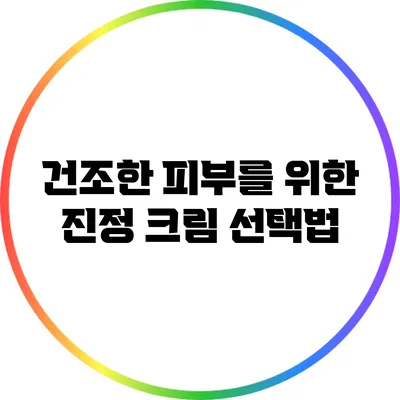 건조한 피부를 위한 진정 크림 선택법