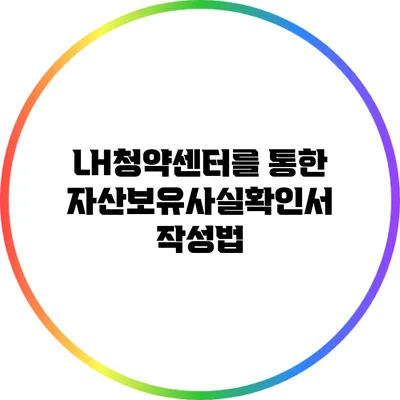 LH청약센터를 통한 자산보유사실확인서 작성법