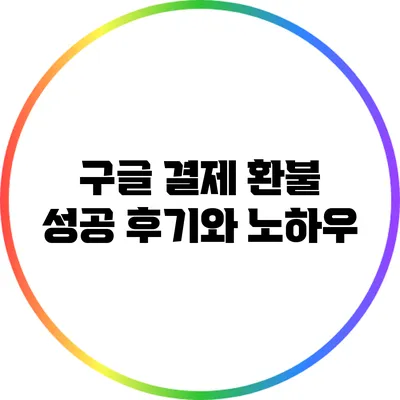 구글 결제 환불
성공 후기와 노하우