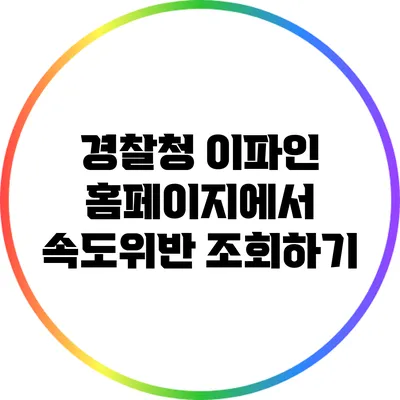 경찰청 이파인
홈페이지에서
속도위반 조회하기